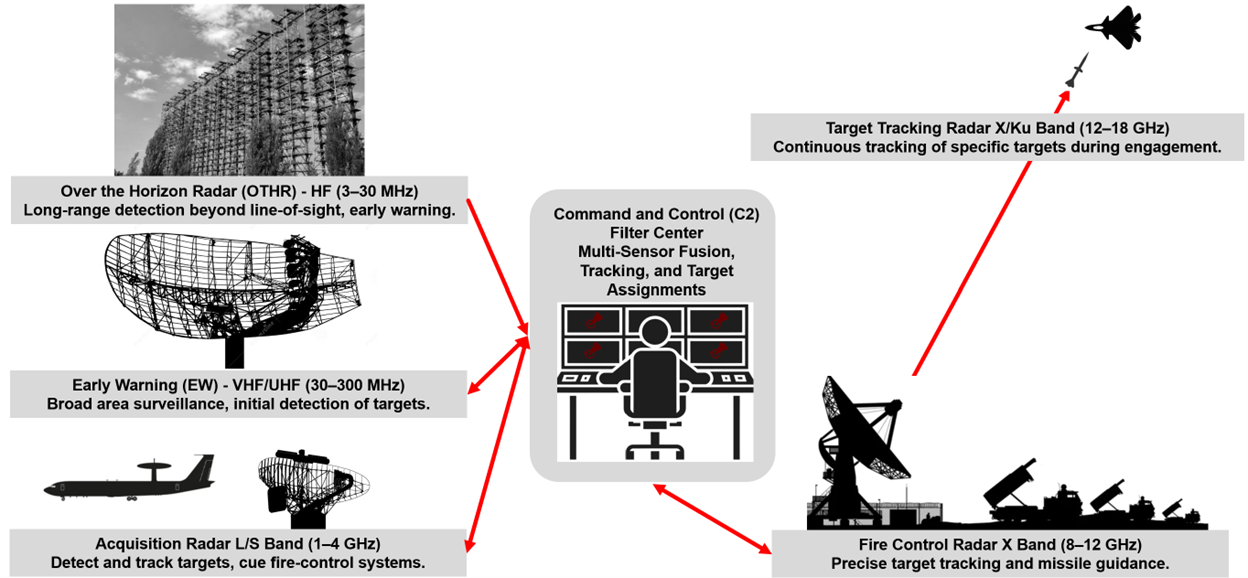 Over the Horizon Radar (OTHR) - HF (3–30 MHz)
Long-range detection beyond line-of-sight, early warning.

Early Warning (EW) - VHF/UHF (30–300 MHz)
Broad area surveillance, initial detection of targets.

Acquisition Radar L/S Band (1–4 GHz)
Detect and track targets, cue fire-control systems.

Command and Control (C2)
Filter Center
Multi-Sensor Fusion, Tracking, and Target Assignments

Target Tracking Radar X/Ku Band (12–18 GHz)
Continuous tracking of specific targets during engagement.

Fire Control Radar X Band (8–12 GHz)
Precise target tracking and missile guidance.